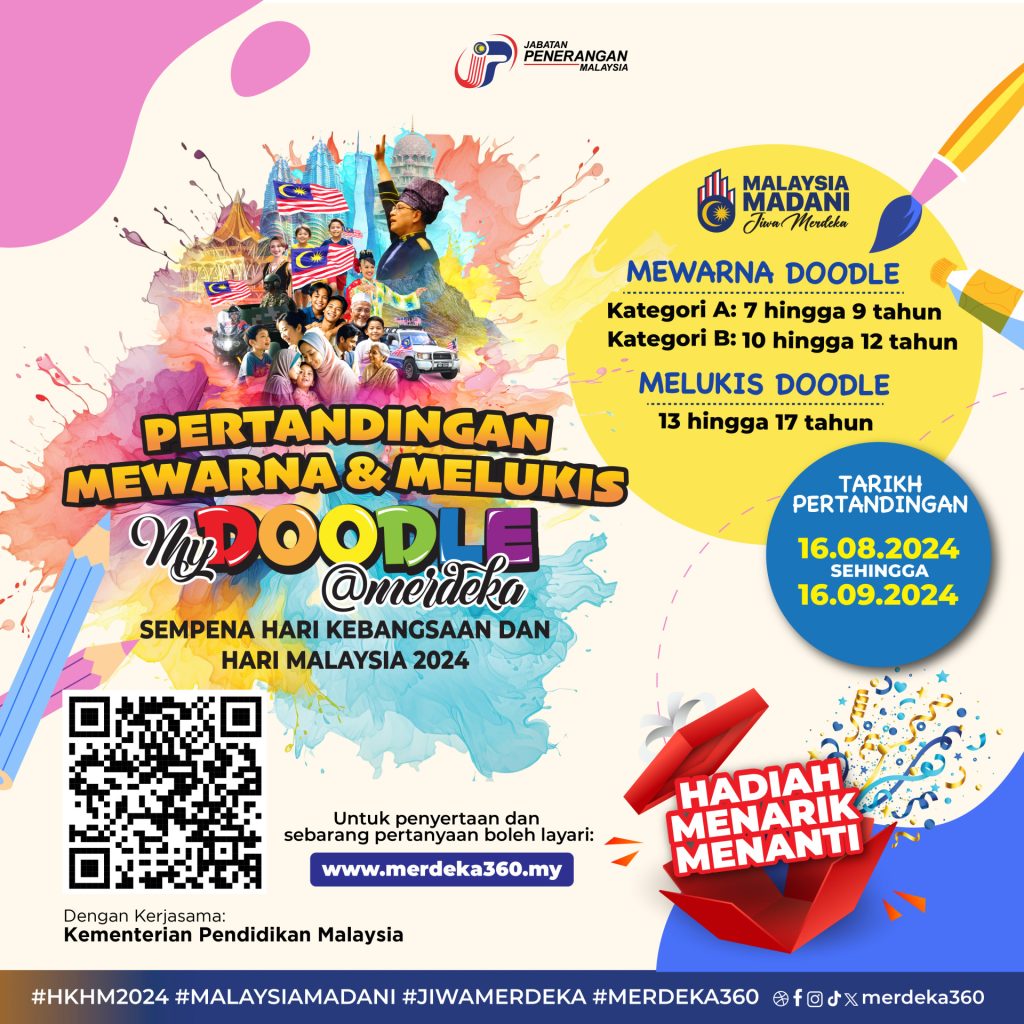 JABATAN PENERANGAN MALAYSIA

MALAYSIA MADANI
Jiwa Merdeka

MEWARNA DOODLE
Kategori A: 7 hingga 9 tahun
Kategori B: 10 hingga 12 tahun
MELUKIS DOODLE
13 hingga 17 tahun

PERTANDINGAN MEWARNA & MELUKIS
My DOODLE @merdeka
SEMPENA HARI KEBANGSAAN DAN HARI MALAYSIA 2024

TARIKH PERTANDINGAN
16.08.2024
SEHINGGA
16.09.2024

Untuk penyertaan dan sebarang pertanyaan boleh layari:
www.merdeka360.my

HADIAH MENARIK MENANTI

Dengan Kerjasama:
Kementerian Pendidikan Malaysia

#HKHM2024 #MALAYSIAMADANI #JIWAMERDEKA #MERDEKA360 merdeka360